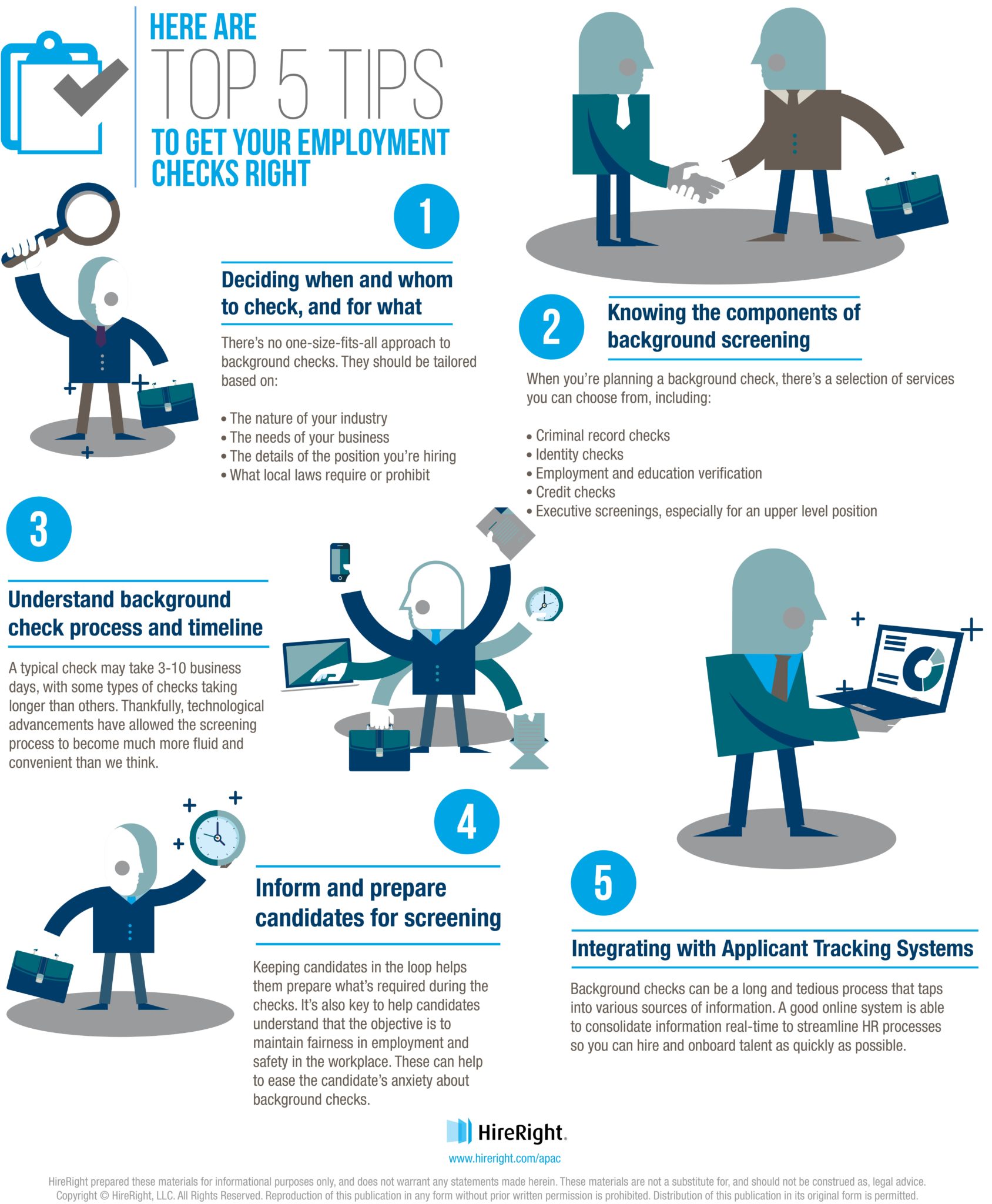 HERE ARE
TOP 5 TIPS
TO GET YOUR EMPLOYMENT CHECKS RIGHT

1

Deciding when and whom to check, and for what

There's no one-size-fits-all approach to background checks. They should be tailored based on:

• The nature of your industry
• The needs of your business
• The details of the position you're hiring
• What local laws require or prohibit

2

Knowing the components of background screening

When you're planning a background check, there's a selection of services you can choose from, including:

• Criminal record checks
• Identity checks
• Employment and education verification
• Credit checks
• Executive screenings, especially for an upper level position

3

Understand background check process and timeline

A typical check may take 3-10 business days, with some types of checks taking longer than others. Thankfully, technological advancements have allowed the screening process to become much more fluid and convenient than we think.

4

Inform and prepare candidates for screening

Keeping candidates in the loop helps them prepare what's required during the checks. It's also key to help candidates understand that the objective is to maintain fairness in employment and safety in the workplace. These can help to ease the candidate's anxiety about background checks.

5

Integrating with Applicant Tracking Systems

Background checks can be a long and tedious process that taps into various sources of information. A good online system is able to consolidate information real-time to streamline HR processes so you can hire and onboard talent as quickly as possible.

HireRight.
www.hireright.com/apac

HireRight prepared these materials for informational purposes only, and does not warrant any statements made herein. These materials are not a substitute for, and should not be construed as, legal advice. Copyright © HireRight, LLC. All Rights Reserved. Reproduction of this publication in any form without prior written permission is prohibited. Distribution of this publication in its original form is permitted.